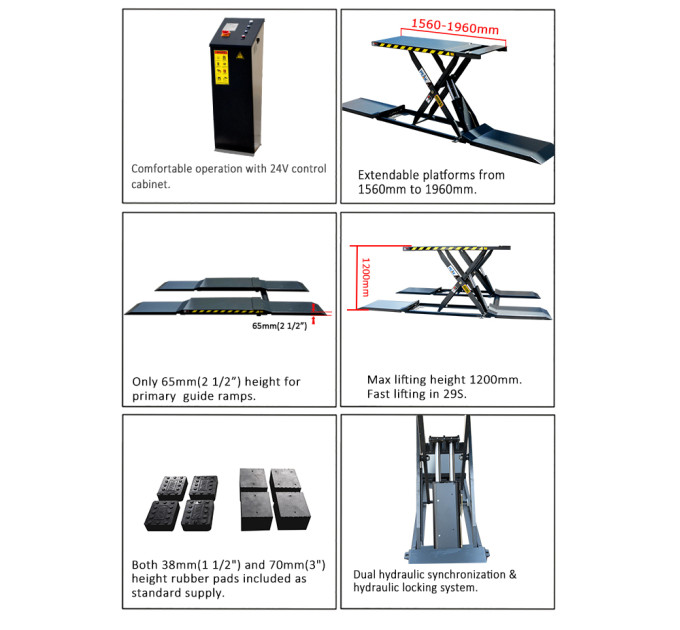 Comfortable operation with 24V control cabinet.

1560-1960mm

Extendable platforms from 1560mm to 1960mm.

65mm(2 1/2")

Only 65mm(2 1/2") height for primary guide ramps.

1200mm

Max lifting height 1200mm. Fast lifting in 29S.

Both 38mm(1 1/2") and 70mm(3") height rubber pads included as standard supply.

Dual hydraulic synchronization & hydraulic locking system.